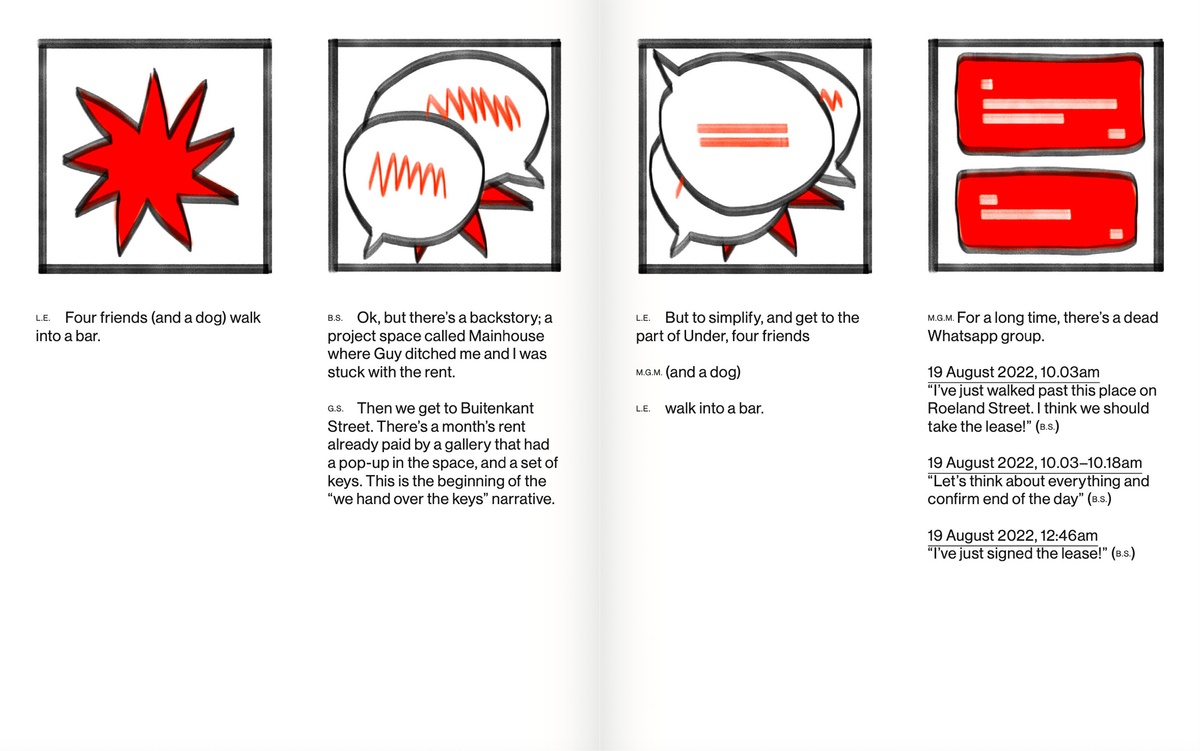 L.E. Four friends (and a dog) walk into a bar.

B.S. Ok, but there's a backstory; a project space called Mainhouse where Guy ditched me and I was stuck with the rent.

G.S. Then we get to Buitenkant Street. There's a month's rent already paid by a gallery that had a pop-up in the space, and a set of keys. This is the beginning of the "we hand over the keys" narrative.

L.E. But to simplify, and get to the part of Under, four friends

M.G.M. (and a dog)

L.E. walk into a bar.

M.G.M. For a long time, there's a dead Whatsapp group.

19 August 2022, 10.03am
"I've just walked past this place on Roeland Street. I think we should take the lease!" (B.S.)

19 August 2022, 10.03–10.18am
"Let's think about everything and confirm end of the day" (B.S.)

19 August 2022, 12:46am
"I've just signed the lease!" (B.S.)